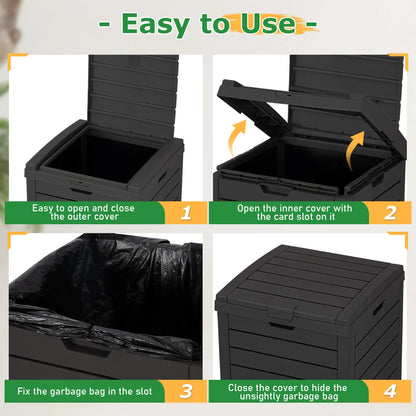 - Easy to Use -

Easy to open and close the outer cover 1

Open the inner cover with the card slot on it 2

Fix the garbage bag in the slot 3

Close the cover to hide the unsightly garbage bag 4