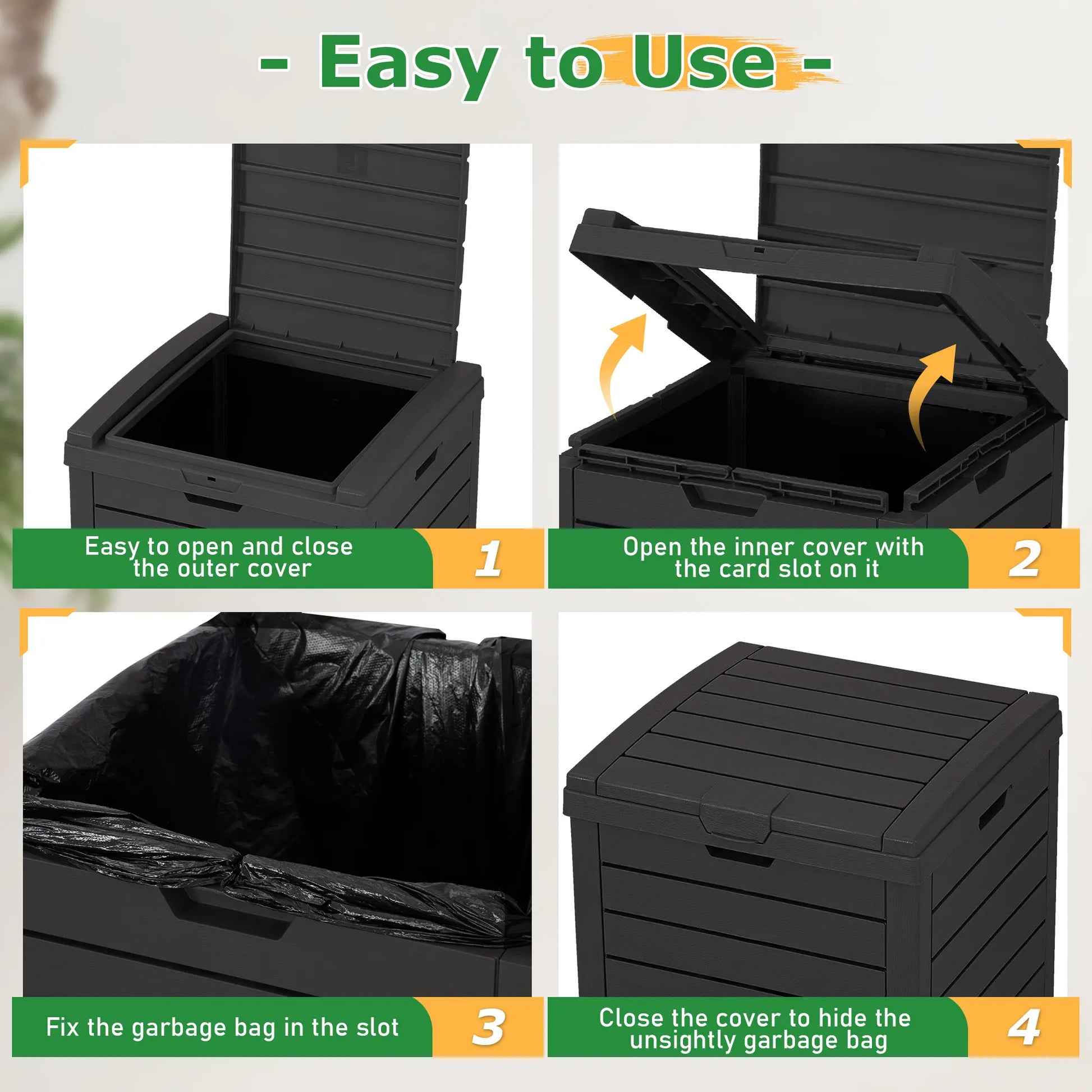 - Easy to Use -

Easy to open and close the outer cover

1

Open the inner cover with the card slot on it

2

Fix the garbage bag in the slot

3

Close the cover to hide the unsightly garbage bag

4