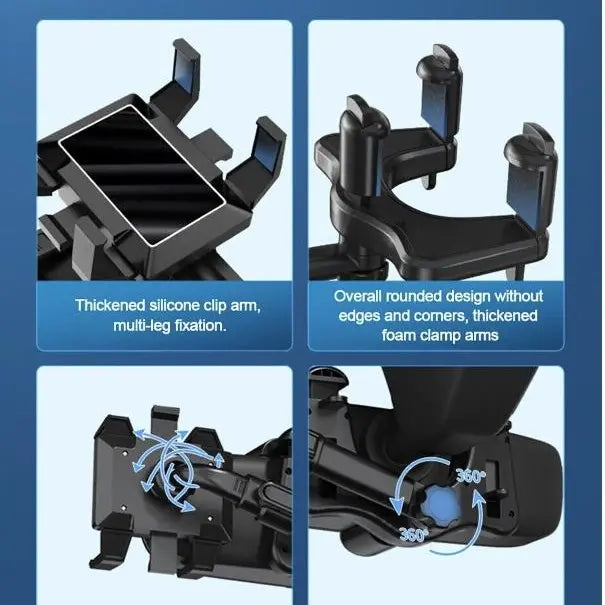 Thickened silicone clip arm, multi-leg fixation.

Overall rounded design without edges and corners, thickened foam clamp arms

360°

360°